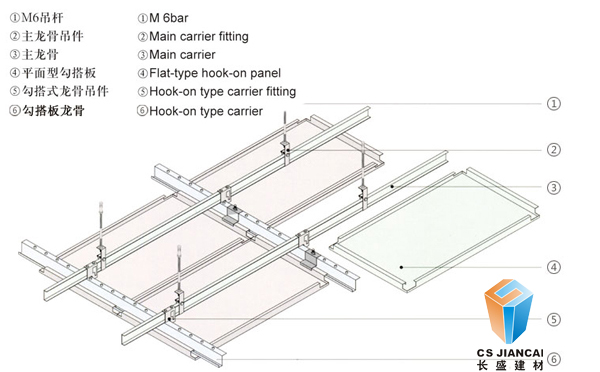 ①M6吊杆
②主龙骨吊件
③主龙骨
④平面型勾搭板
⑤勾搭式龙骨吊件
⑥勾搭板龙骨

①M 6bar
②Main carrier fitting
③Main carrier
④Flat-type hook-on panel
⑤Hook-on type carrier fitting
⑥Hook-on type carrier

①
②
③
④
⑤
⑥

CS JIANCAI
长盛建材